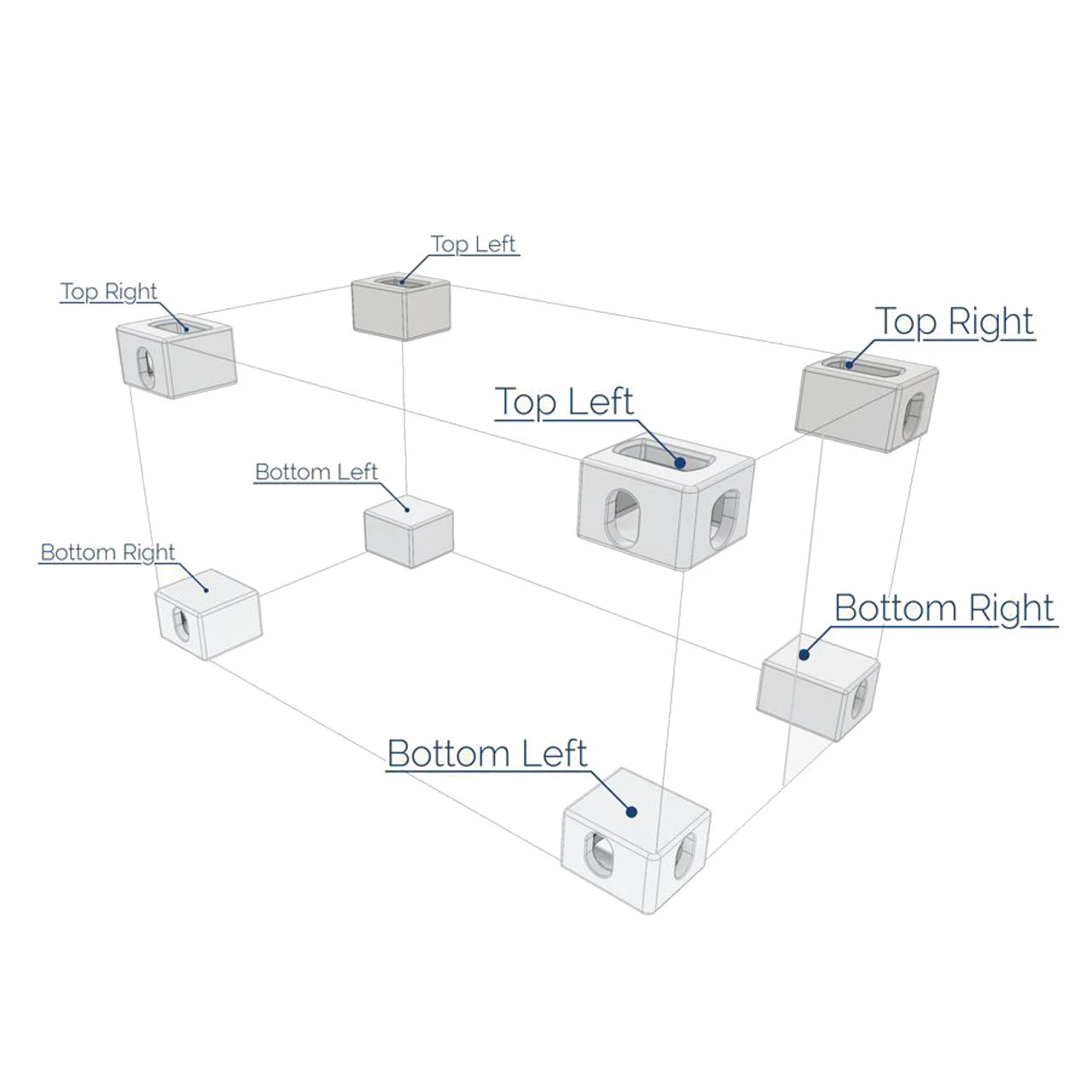 Top Left

Top Right

Top Right

Top Left

Bottom Left

Bottom Right

Bottom Right

Bottom Left